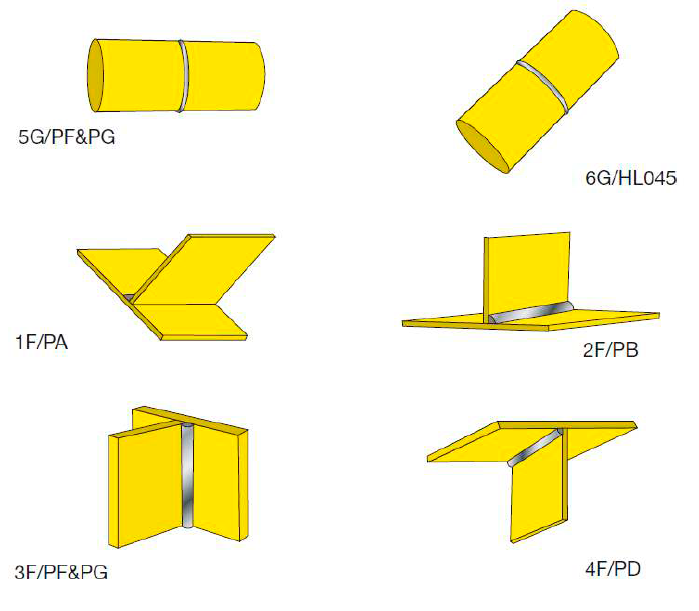 5G/PF&PG

6G/HL045

1F/PA

2F/PB

3F/PF&PG

4F/PD