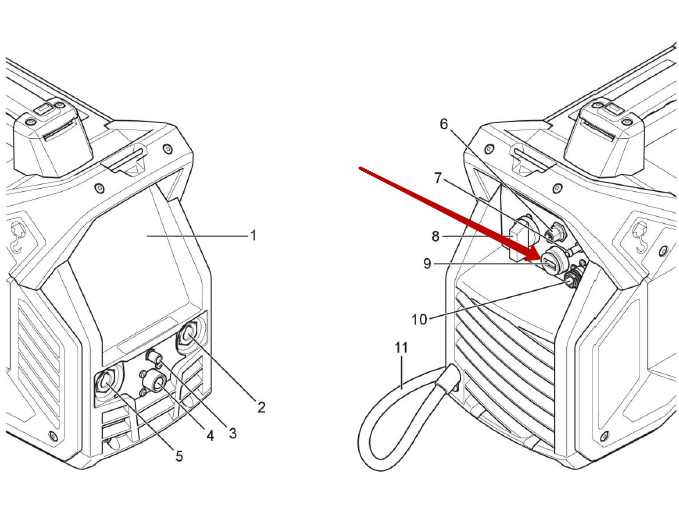 1
2
3
4
5
6
7
8
9
10
11