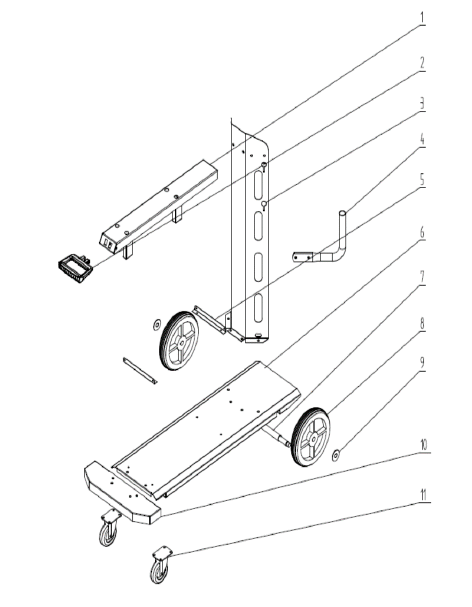 1
2
3
4
5
6
7
8
9
10
11