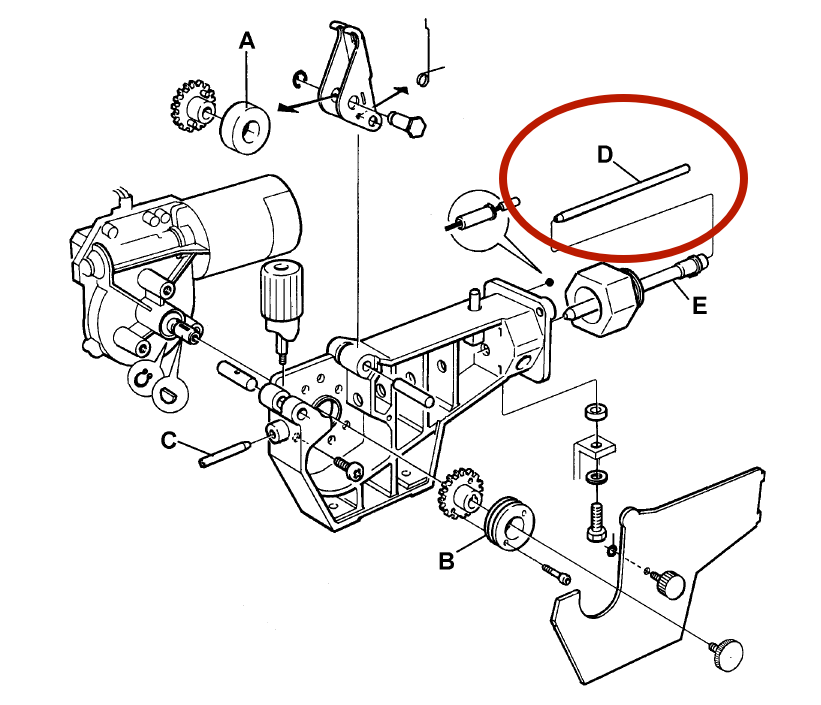 A
D
E
C
B