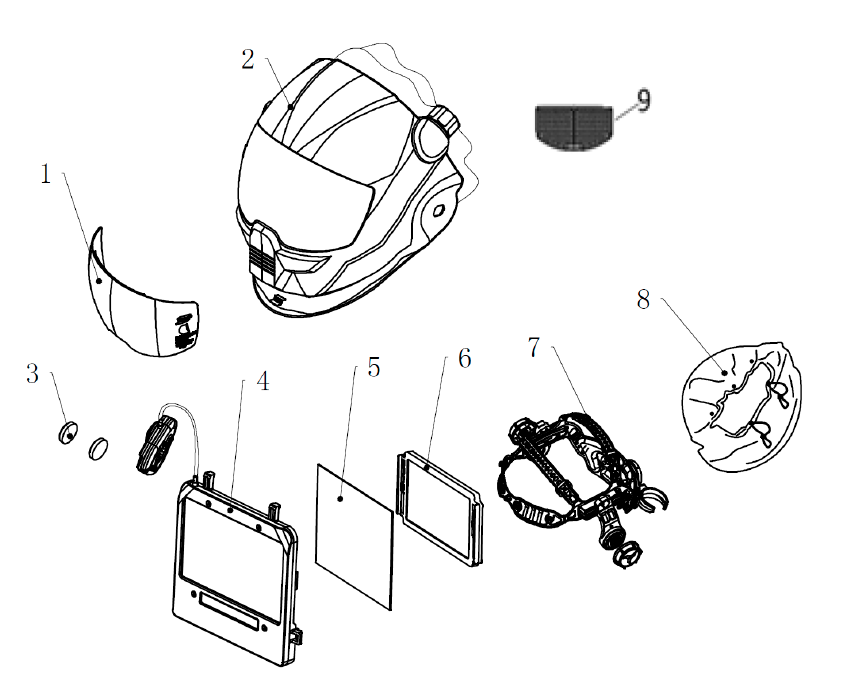 2
9
1
8
3
4
5
6
7